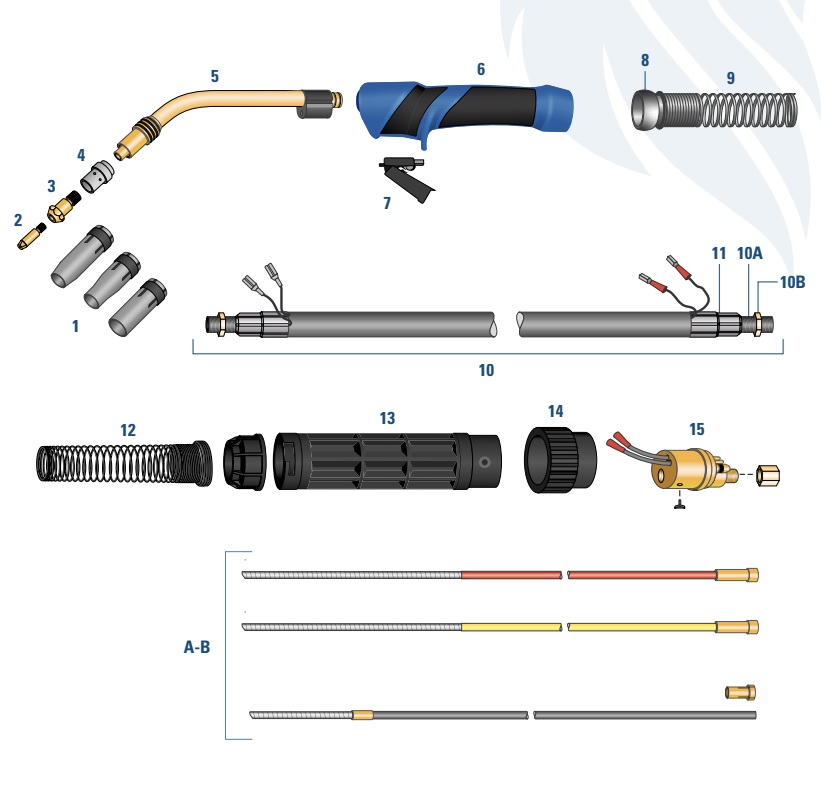 5
6
8
9
4
3
2
7
1
11
10A
10B
10
12
13
14
15
A-B