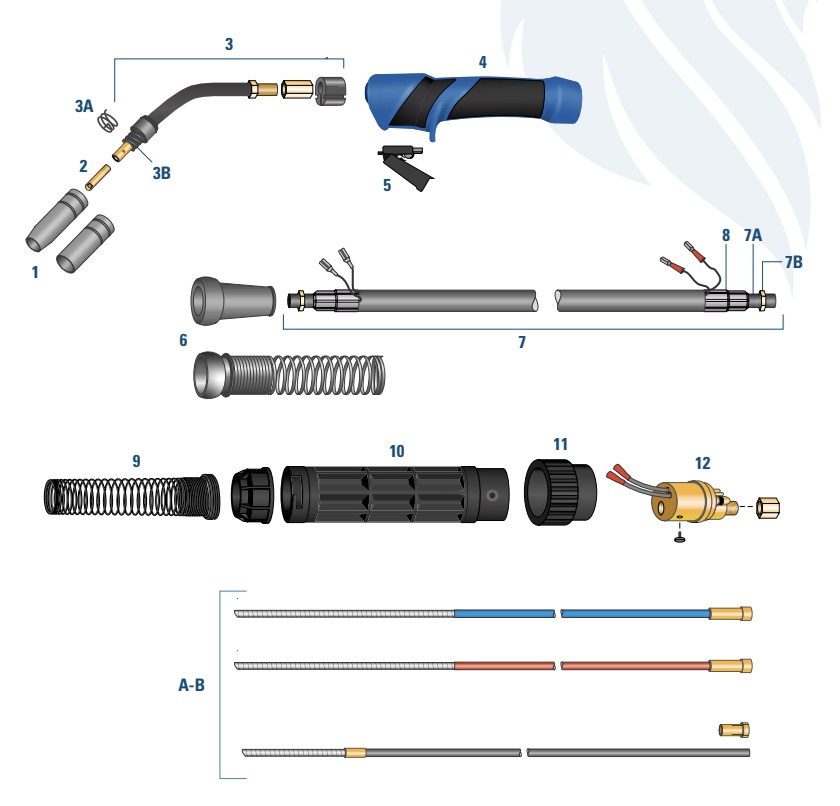 3
3A
4
2
3B
5
1
8
7A
7B
6
7
9
10
11
12
A-B